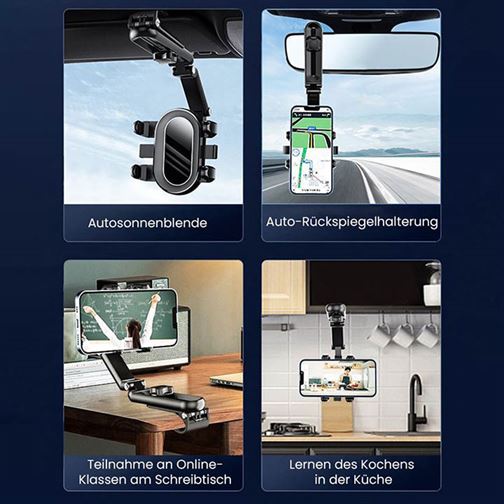 Autosonnenblende

Auto-Rückspiegelhalterung

Teilnahme an Online-Klassen am Schreibtisch

Lernen des Kochens in der Küche